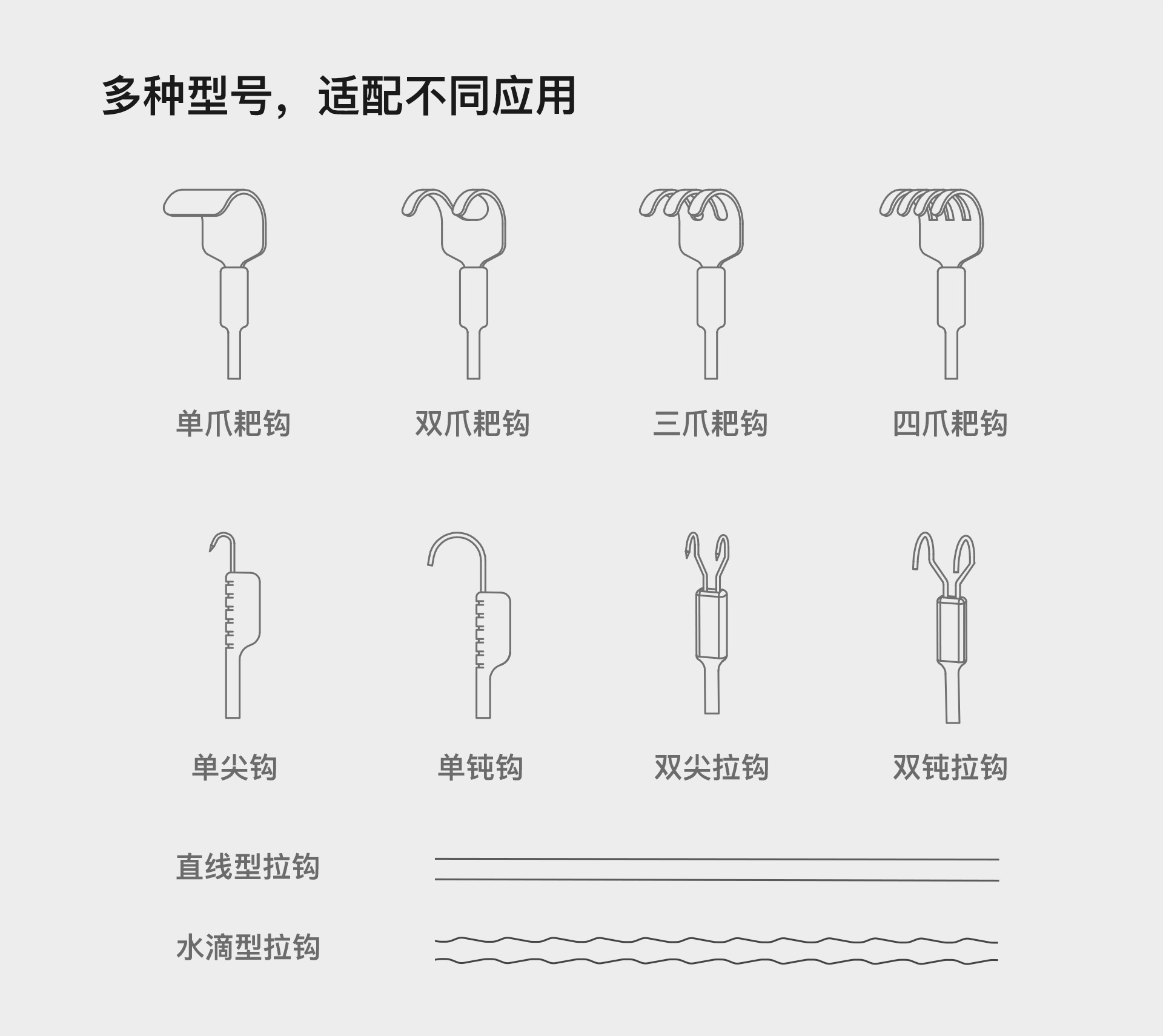 多种型号，适配不同应用

单爪耙钩

双爪耙钩

三爪耙钩

四爪耙钩

单尖钩

单钝钩

双尖拉钩

双钝拉钩

直线型拉钩

水滴型拉钩